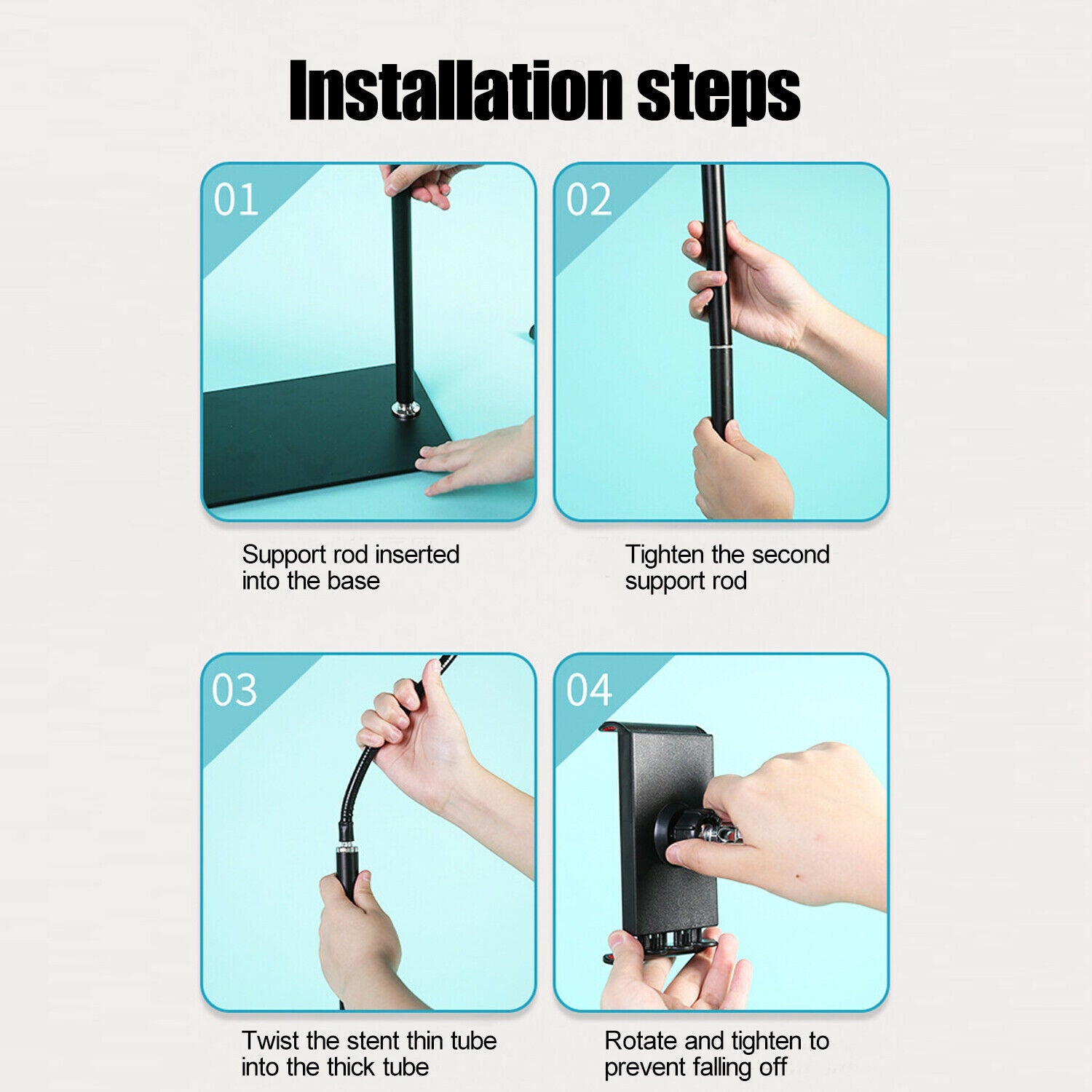 Installation steps

01

Support rod inserted into the base

02

Tighten the second support rod

03

Twist the stent thin tube into the thick tube

04

Rotate and tighten to prevent falling off