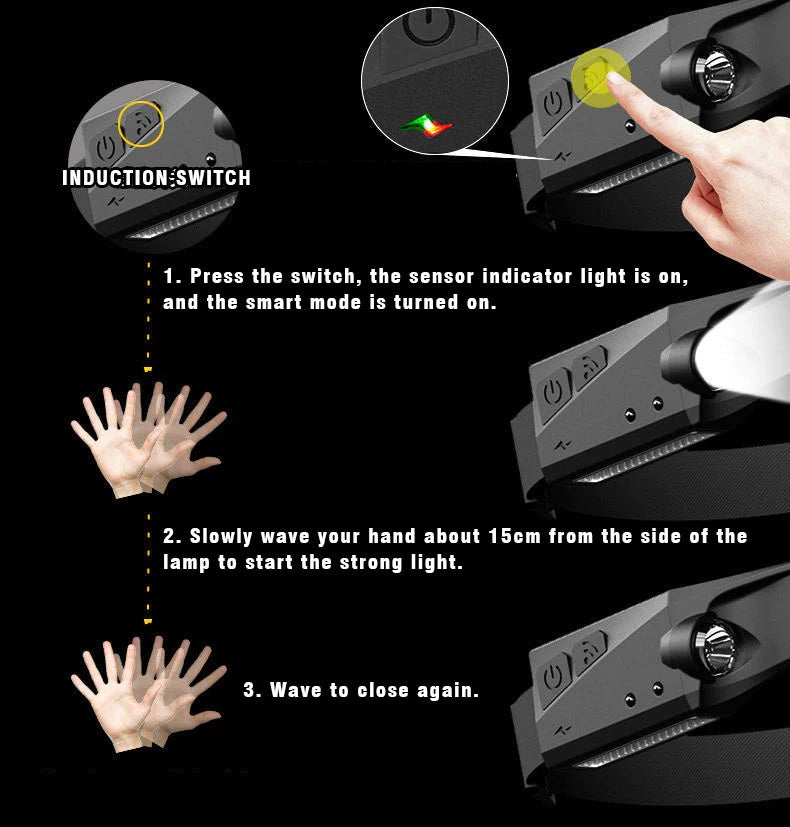 INDUCTION SWITCH

1. Press the switch, the sensor indicator light is on, and the smart mode is turned on.

2. Slowly wave your hand about 15cm from the side of the lamp to start the strong light.

3. Wave to close again.