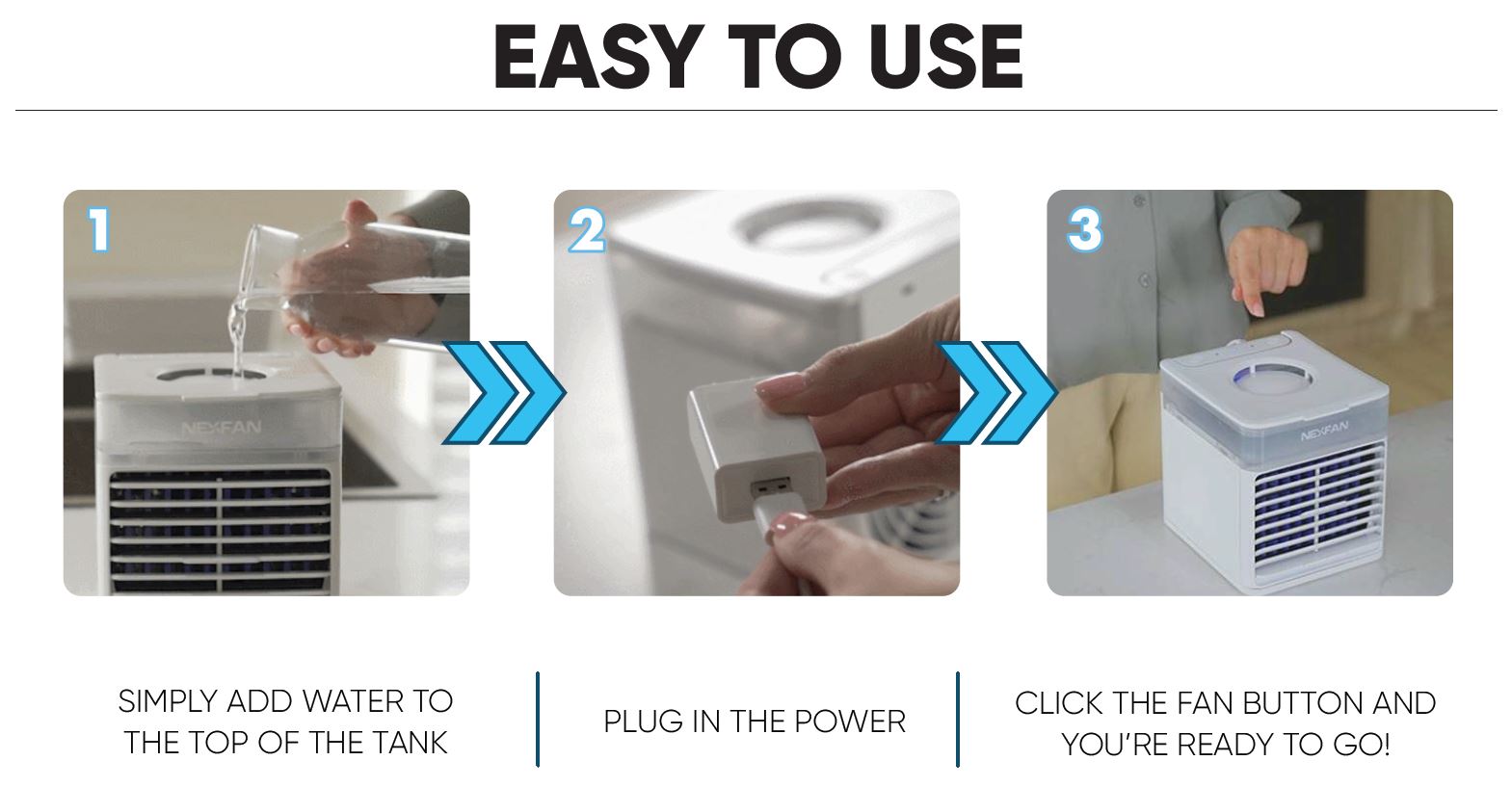 EASY TO USE

1

NEXFAN

2

3

NEXFAN

SIMPLY ADD WATER TO THE TOP OF THE TANK

PLUG IN THE POWER

CLICK THE FAN BUTTON AND YOU'RE READY TO GO!