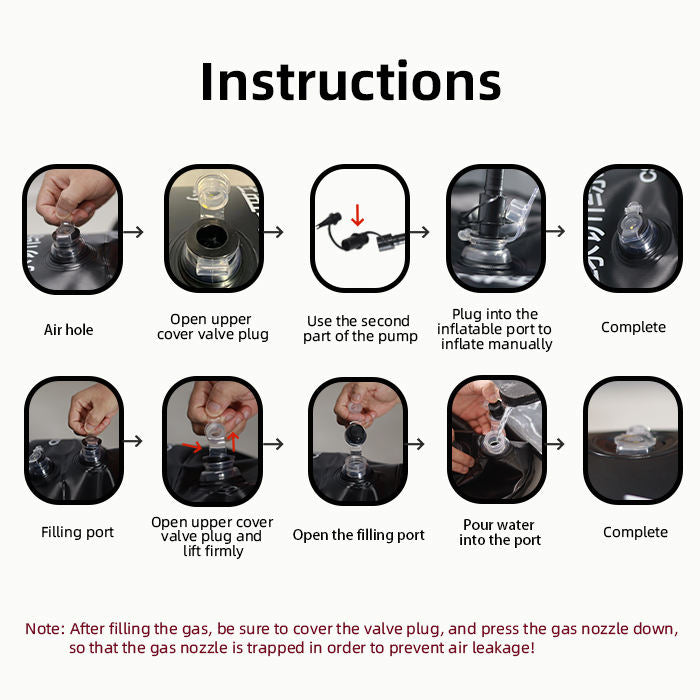 Instructions

Air hole

Open upper cover valve plug

Use the second part of the pump

Plug into the inflatable port to inflate manually

Complete

Filling port

Open upper cover valve plug and lift firmly

Open the filling port

Pour water into the port

Complete

Note: After filling the gas, be sure to cover the valve plug, and press the gas nozzle down, so that the gas nozzle is trapped in order to prevent air leakage!